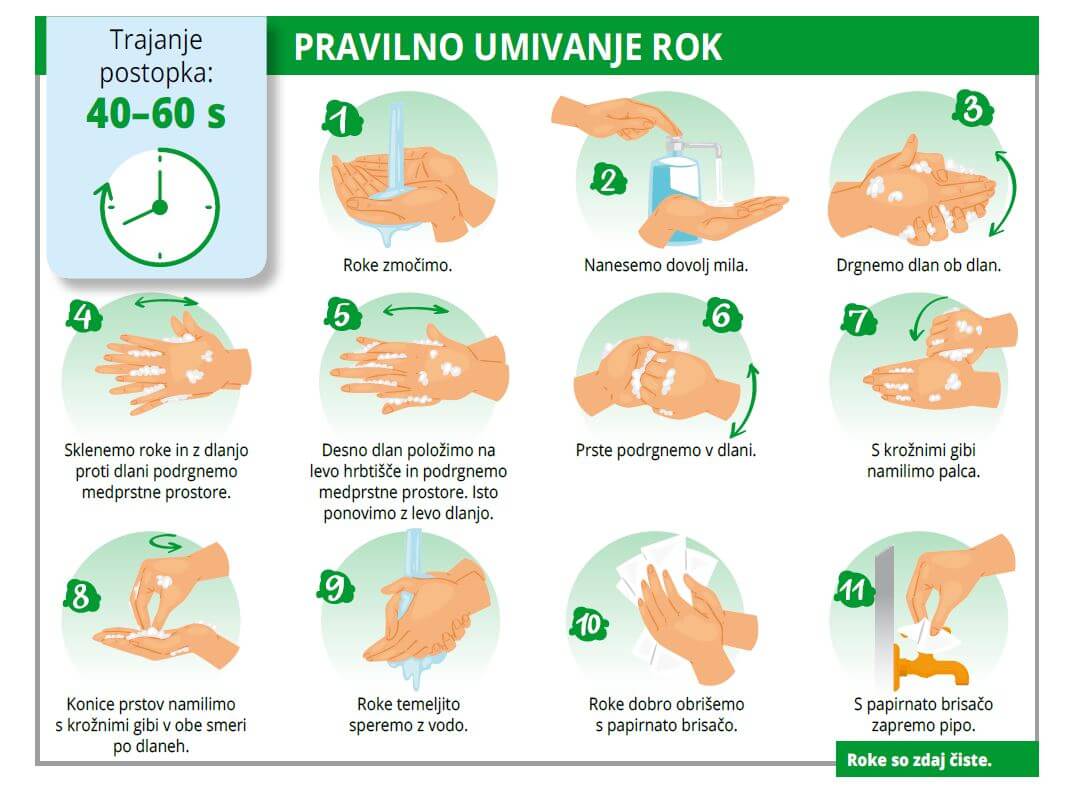 Trajanje postopka:
40–60 s

PRAVILNO UMIVANJE ROK

1
Roke zmočimo.

2
Nanesemo dovolj mila.

3
Drgnemo dlan ob dlan.

4
Sklenemo roke in z dlanjo proti dlani podrgnemo medprstne prostore.

5
Desno dlan položimo na levo hrbtišče in podrgnemo medprstne prostore. Isto ponovimo z levo dlanjo.

6
Prste podrgnemo v dlani.

7
S krožnimi gibi namilimo palca.

8
Konice prstov namilimo s krožnimi gibi v obe smeri po dlaneh.

9
Roke temeljito speremo z vodo.

10
Roke dobro obrišemo s papirnato brisačo.

11
S papirnato brisačo zapremo pipo.

Roke so zdaj čiste.